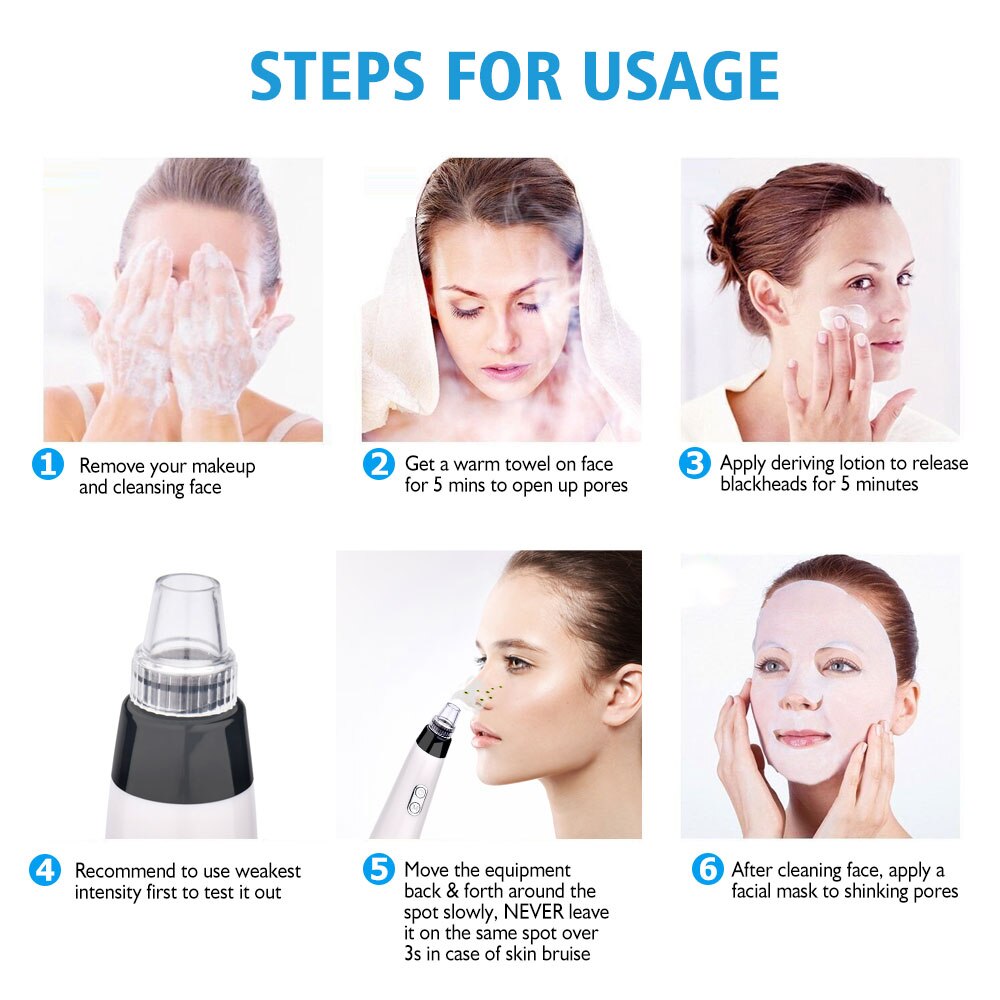 STEPS FOR USAGE

1 Remove your makeup and cleansing face

2 Get a warm towel on face for 5 mins to open up pores

3 Apply deriving lotion to release blackheads for 5 minutes

4 Recommend to use weakest intensity first to test it out

5 Move the equipment back & forth around the spot slowly, NEVER leave it on the same spot over 3s in case of skin bruise

6 After cleaning face, apply a facial mask to shinking pores